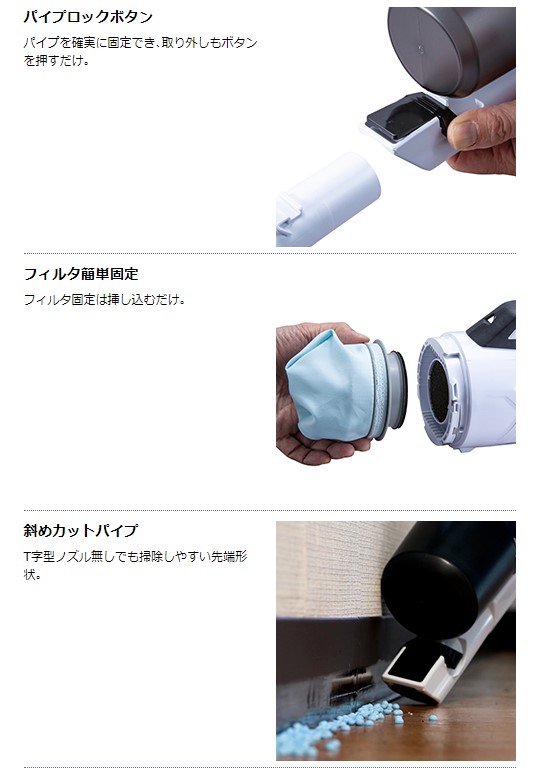 パイプロックボタン

パイプを確実に固定でき、取り外しもボタンを押すだけ。

フィルタ簡単固定

フィルタ固定は挿し込むだけ。

斜めカットパイプ

T字型ノズル無しでも掃除しやすい先端形状。